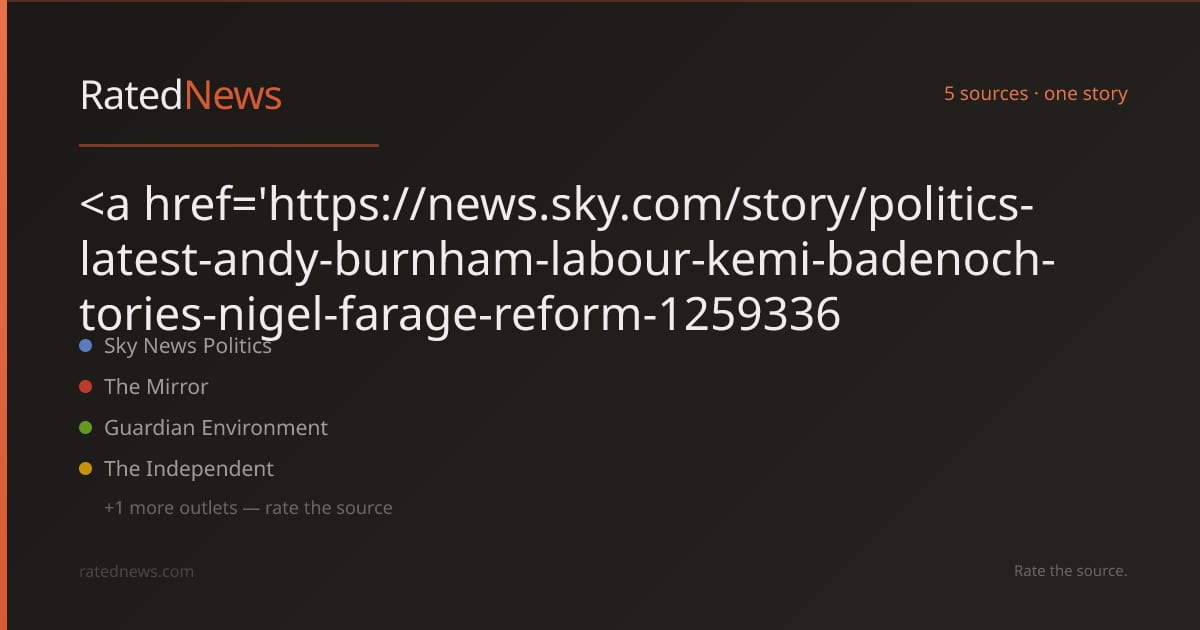 RatedNews

5 sources · one story

<a href='https://news.sky.com/story/politics-latest-andy-burnham-labour-kemi-badenoch-tories-nigel-farage-reform-1259336

Sky News Politics

The Mirror

Guardian Environment

The Independent

+1 more outlets — rate the source

ratednews.com

Rate the source.